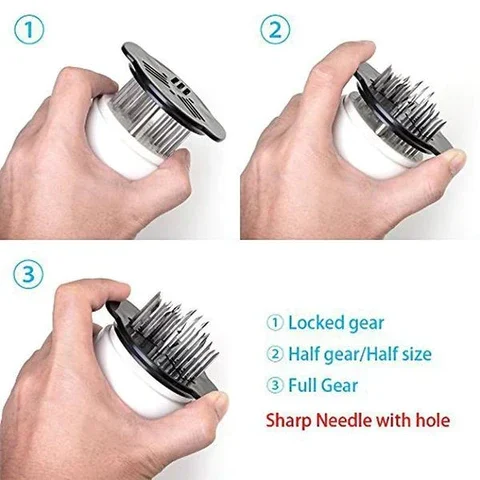 ①

②

③

① Locked gear
② Half gear/Half size
③ Full Gear
Sharp Needle with hole